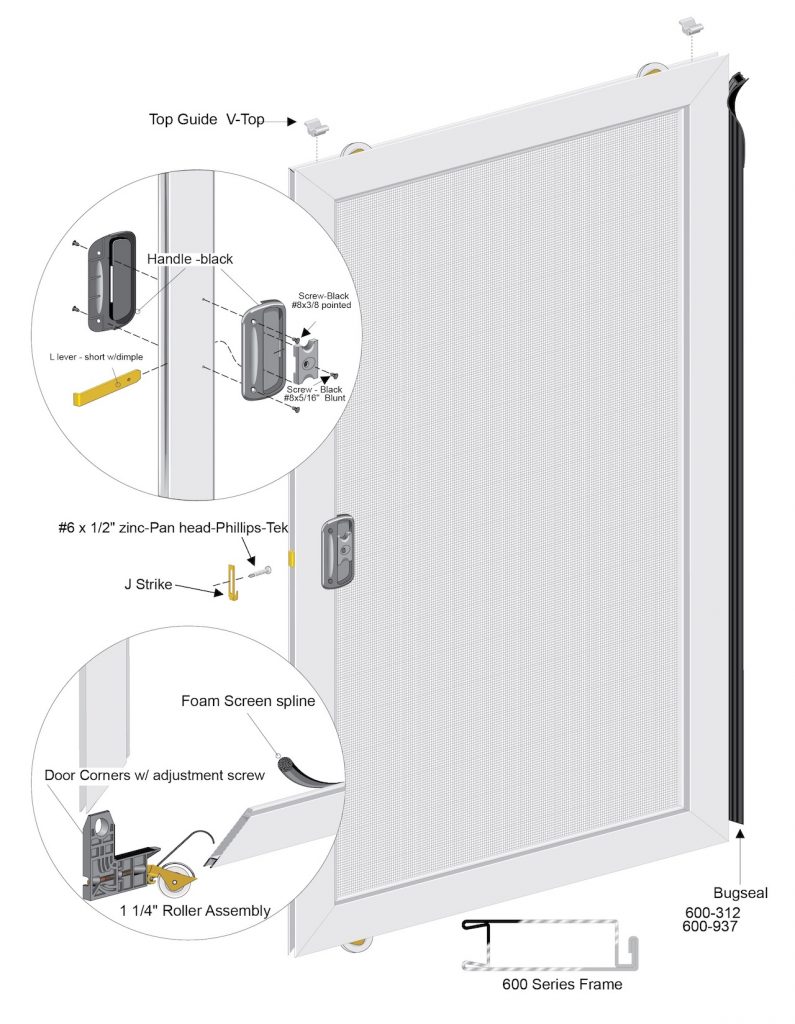 Top Guide V-Top

Handle -black

Screw-Black #8x3/8 pointed

L lever - short w/dimple

Screw - Black #8x5/16" Blunt

#6 x 1/2" zinc-Pan head-Phillips-Tek

J Strike

Foam Screen spline

Door Corners w/ adjustment screw

1 1/4" Roller Assembly

Bugseal
600-312
600-937

600 Series Frame